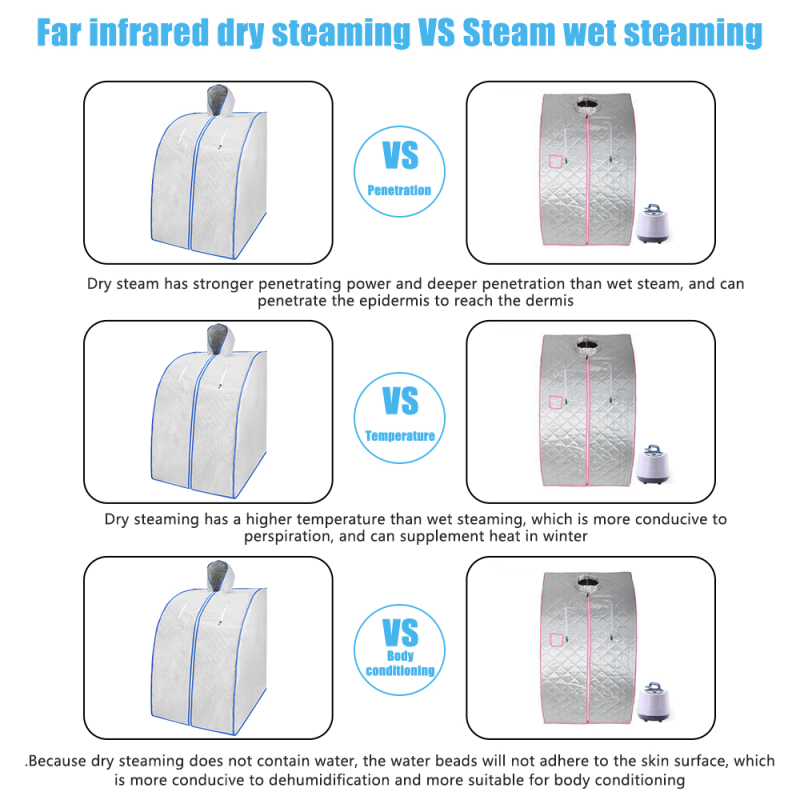 Far infrared dry steaming VS Steam wet steaming

VS
Penetration

Dry steam has stronger penetrating power and deeper penetration than wet steam, and can penetrate the epidermis to reach the dermis

VS
Temperature

Dry steaming has a higher temperature than wet steaming, which is more conducive to perspiration, and can supplement heat in winter

VS
Body conditioning

.Because dry steaming does not contain water, the water beads will not adhere to the skin surface, which is more conducive to dehumidification and more suitable for body conditioning