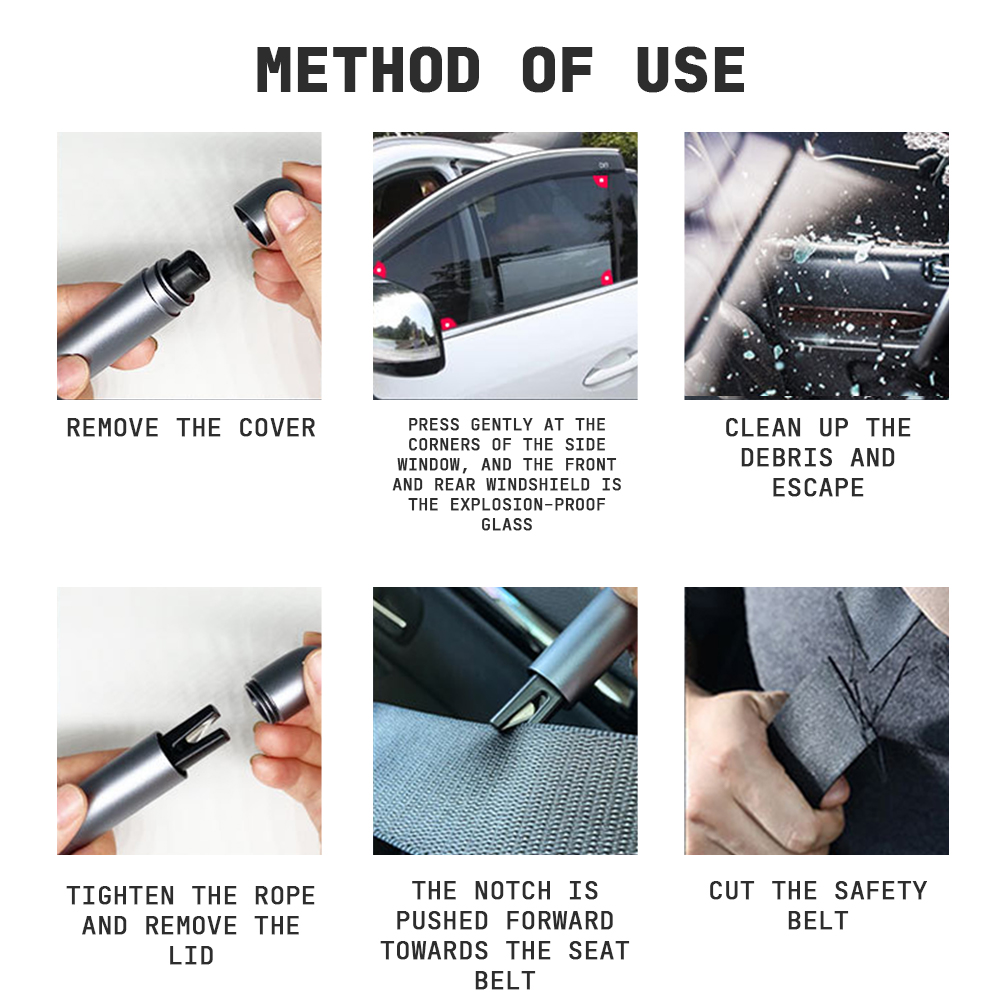 METHOD OF USE

REMOVE THE COVER

PRESS GENTLY AT THE CORNERS OF THE SIDE WINDOW, AND THE FRONT AND REAR WINDSHIELD IS THE EXPLOSION-PROOF GLASS

CLEAN UP THE DEBRIS AND ESCAPE

TIGHTEN THE ROPE AND REMOVE THE LID

THE NOTCH IS PUSHED FORWARD TOWARDS THE SEAT BELT

CUT THE SAFETY BELT